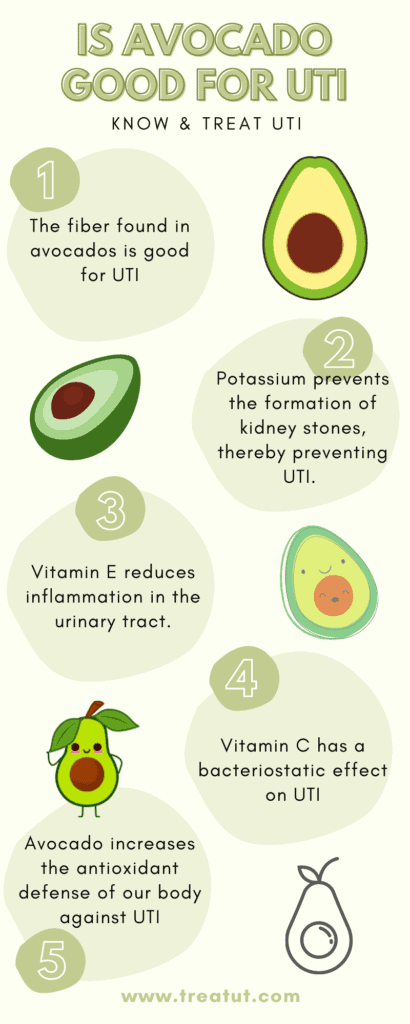 IS AVOCADO GOOD FOR UTI

KNOW & TREAT UTI

1

The fiber found in avocados is good for UTI

2

Potassium prevents the formation of kidney stones, thereby preventing UTI.

3

Vitamin E reduces inflammation in the urinary tract.

4

Vitamin C has a bacteriostatic effect on UTI

Avocado increases the antioxidant defense of our body against UTI

5

www.treatut.com